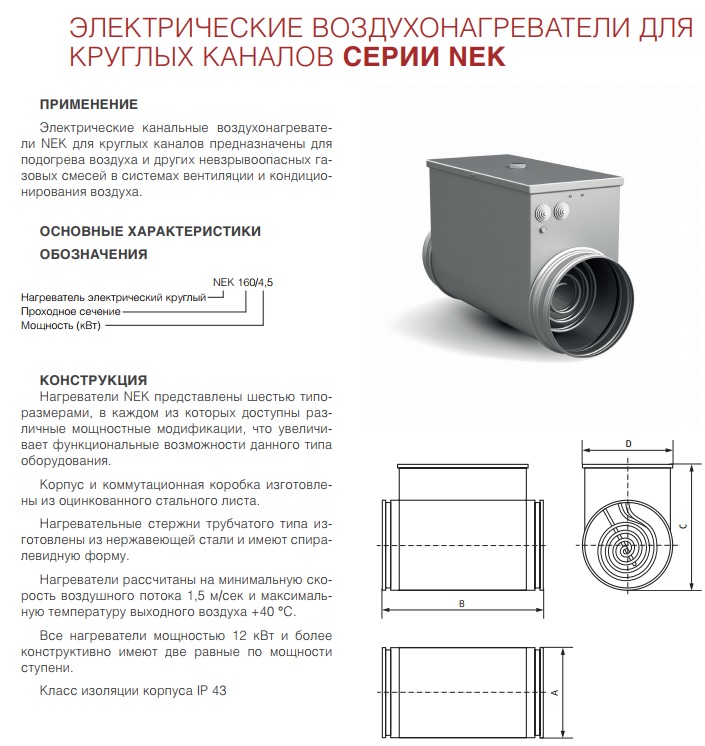 ЭЛЕКТРИЧЕСКИЕ ВОЗДУХОНАГРЕВАТЕЛИ ДЛЯ КРУГЛЫХ КАНАЛОВ СЕРИИ NEK

ПРИМЕНЕНИЕ

Электрические канальные воздухонагреватели NEK для круглых каналов предназначены для подогрева воздуха и других невзрывоопасных газовых смесей в системах вентиляции и кондиционирования воздуха.

ОСНОВНЫЕ ХАРАКТЕРИСТИКИ

ОБОЗНАЧЕНИЯ

NEK 160/4,5

Нагреватель электрический круглый
Проходное сечение
Мощность (кВт)

КОНСТРУКЦИЯ

Нагреватели NEK представлены шестью типоразмерами, в каждом из которых доступны различные мощностные модификации, что увеличивает функциональные возможности данного типа оборудования.

Корпус и коммутационная коробка изготовлены из оцинкованного стального листа.

Нагревательные стержни трубчатого типа изготовлены из нержавеющей стали и имеют спиралевидную форму.

Нагреватели рассчитаны на минимальную скорость воздушного потока 1,5 м/сек и максимальную температуру выходного воздуха +40 °C.

Все нагреватели мощностью 12 кВт и более конструктивно имеют две равные по мощности ступени.

Класс изоляции корпуса IP 43

D

C

B

A