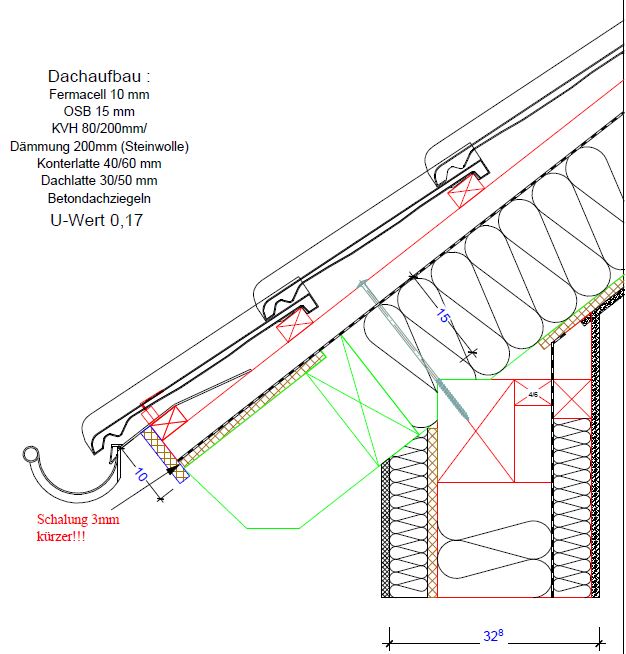 Dachaufbau :
Fermacell 10 mm
OSB 15 mm
KVH 80/200mm/
Dämmung 200mm (Steinwolle)
Konterlatte 40/60 mm
Dachlatte 30/50 mm
Betondachziegeln
U-Wert 0,17

15

4/6

10

Schalung 3mm
kürzer!!!

$32^8$