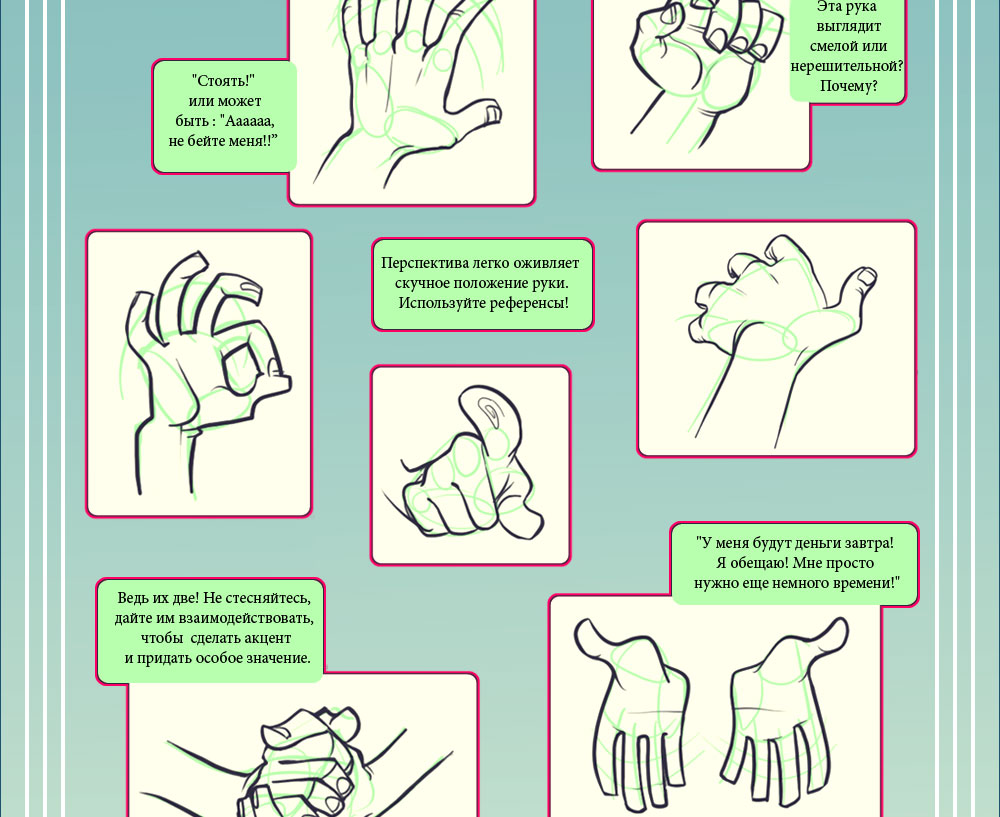 "Стоять!" или может быть : "Аааааа, не бейте меня!!"

Эта рука выглядит смелой или нерешительной? Почему?

Перспектива легко оживляет скучное положение руки. Используйте референсы!

"У меня будут деньги завтра! Я обещаю! Мне просто нужно еще немного времени!"

Ведь их две! Не стесняйтесь, дайте им взаимодействовать, чтобы сделать акцент и придать особое значение.