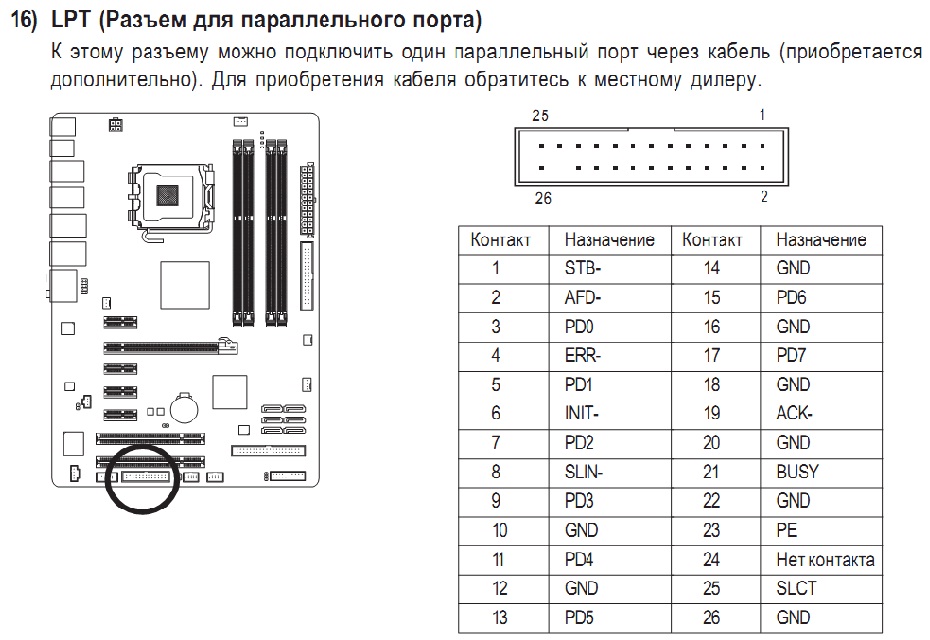 16) LPT (Разъем для параллельного порта)

К этому разъему можно подключить один параллельный порт через кабель (приобретается дополнительно). Для приобретения кабеля обратитесь к местному дилеру.

25 1

26 2

| Контакт | Назначение | Контакт | Назначение |
|---|---|---|---|
| 1 | STB- | 14 | GND |
| 2 | AFD- | 15 | PD6 |
| 3 | PD0 | 16 | GND |
| 4 | ERR- | 17 | PD7 |
| 5 | PD1 | 18 | GND |
| 6 | INIT- | 19 | ACK- |
| 7 | PD2 | 20 | GND |
| 8 | SLIN- | 21 | BUSY |
| 9 | PD3 | 22 | GND |
| 10 | GND | 23 | PE |
| 11 | PD4 | 24 | Нет контакта |
| 12 | GND | 25 | SLCT |
| 13 | PD5 | 26 | GND |