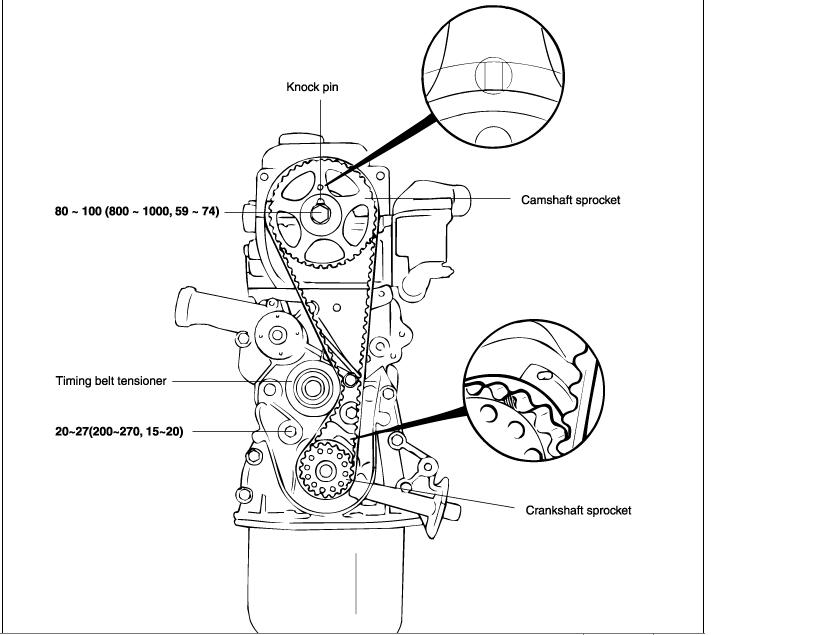 Knock pin

80 ~ 100 (800 ~ 1000, 59 ~ 74)

Camshaft sprocket

Timing belt tensioner

20~27(200~270, 15~20)

Crankshaft sprocket