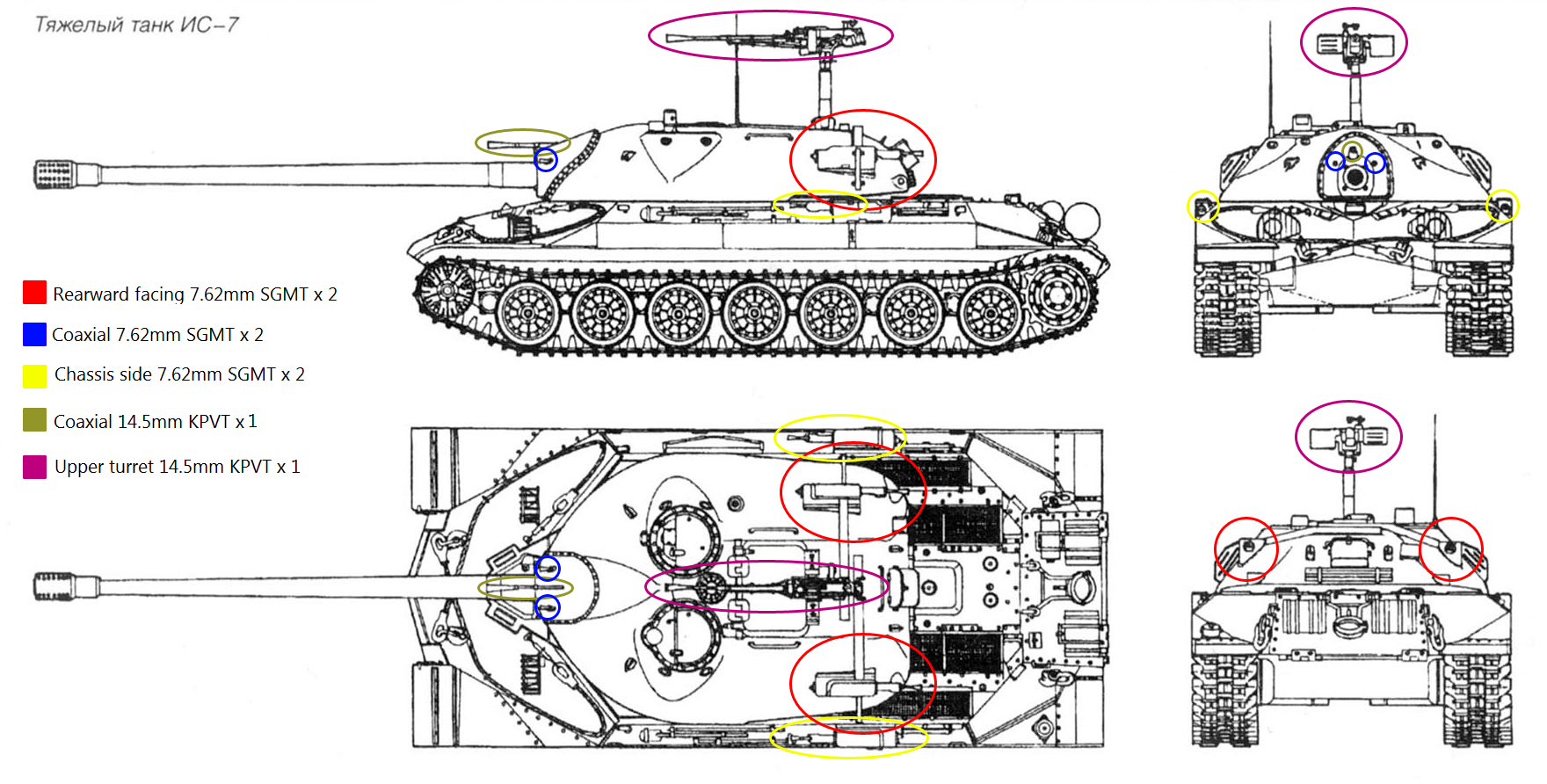 Тяжелый танк ИС–7

Rearward facing 7.62mm SGMT x 2

Coaxial 7.62mm SGMT x 2

Chassis side 7.62mm SGMT x 2

Coaxial 14.5mm KPVT x 1

Upper turret 14.5mm KPVT x 1