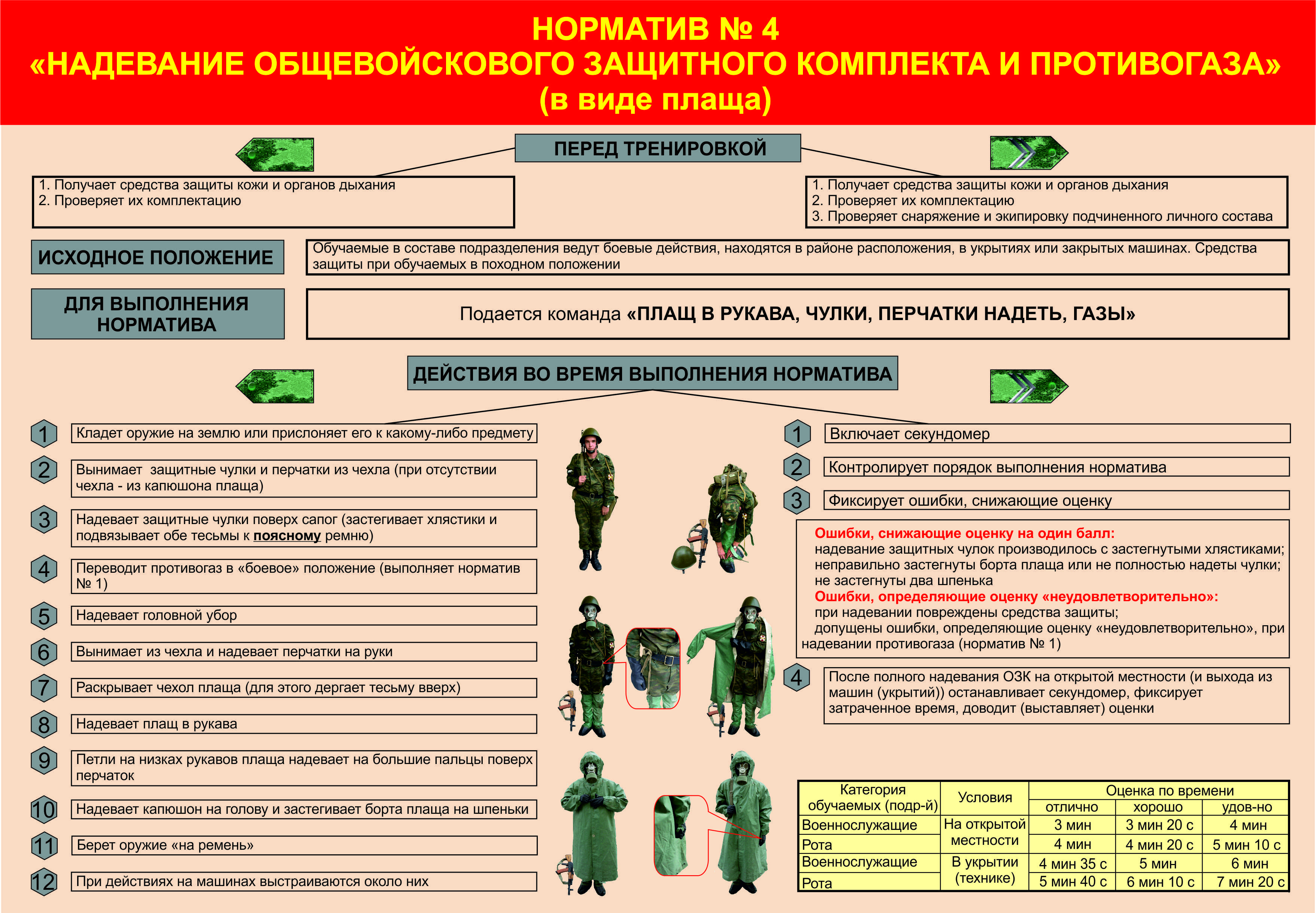 НОРМАТИВ № 4
«НАДЕВАНИЕ ОБЩЕВОЙСКОВОГО ЗАЩИТНОГО КОМПЛЕКТА И ПРОТИВОГАЗА»
(в виде плаща)

ПЕРЕД ТРЕНИРОВКОЙ

1. Получает средства защиты кожи и органов дыхания
2. Проверяет их комплектацию

1. Получает средства защиты кожи и органов дыхания
2. Проверяет их комплектацию
3. Проверяет снаряжение и экипировку подчиненного личного состава

ИСХОДНОЕ ПОЛОЖЕНИЕ

Обучаемые в составе подразделения ведут боевые действия, находятся в районе расположения, в укрытиях или закрытых машинах. Средства защиты при обучаемых в походном положении

ДЛЯ ВЫПОЛНЕНИЯ НОРМАТИВА

Подается команда «ПЛАЩ В РУКАВА, ЧУЛКИ, ПЕРЧАТКИ НАДЕТЬ, ГАЗЫ»

ДЕЙСТВИЯ ВО ВРЕМЯ ВЫПОЛНЕНИЯ НОРМАТИВА

1 Кладет оружие на землю или прислоняет его к какому-либо предмету
2 Вынимает защитные чулки и перчатки из чехла (при отсутствии чехла - из капюшона плаща)
3 Надевает защитные чулки поверх сапог (застегивает хлястики и подвязывает обе тесьмы к поясному ремню)
4 Переводит противогаз в «боевое» положение (выполняет норматив № 1)
5 Надевает головной убор
6 Вынимает из чехла и надевает перчатки на руки
7 Раскрывает чехол плаща (для этого дергает тесьму вверх)
8 Надевает плащ в рукава
9 Петли на низках рукавов плаща надевает на большие пальцы поверх перчаток
10 Надевает капюшон на голову и застегивает борта плаща на шпеньки
11 Берет оружие «на ремень»
12 При действиях на машинах выстраиваются около них

1 Включает секундомер
2 Контролирует порядок выполнения норматива
3 Фиксирует ошибки, снижающие оценку

Ошибки, снижающие оценку на один балл:
надевание защитных чулок производилось с застегнутыми хлястиками;
неправильно застегнуты борта плаща или не полностью надеты чулки;
не застегнуты два шпенька
Ошибки, определяющие оценку «неудовлетворительно»:
при надевании повреждены средства защиты;
допущены ошибки, определяющие оценку «неудовлетворительно», при надевании противогаза (норматив № 1)

4 После полного надевания ОЗК на открытой местности (и выхода из машин (укрытий)) останавливает секундомер, фиксирует затраченное время, доводит (выставляет) оценки

| Категория обучаемых (подр-й) | Условия | Оценка по времени | | |
|---|---|---|---|---|
| | | отлично | хорошо | удов-но |
| Военнослужащие | На открытой местности | 3 мин | 3 мин 20 с | 4 мин |
| Рота | | 4 мин | 4 мин 20 с | 5 мин 10 с |
| Военнослужащие | В укрытии (технике) | 4 мин 35 с | 5 мин | 6 мин |
| Рота | | 5 мин 40 с | 6 мин 10 с | 7 мин 20 с |