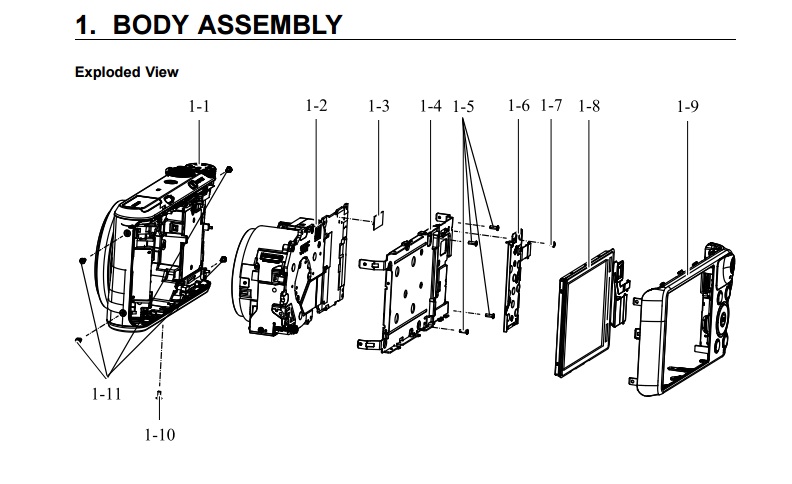 1. BODY ASSEMBLY

Exploded View

1-1
1-2
1-3
1-4
1-5
1-6
1-7
1-8
1-9
1-11
1-10