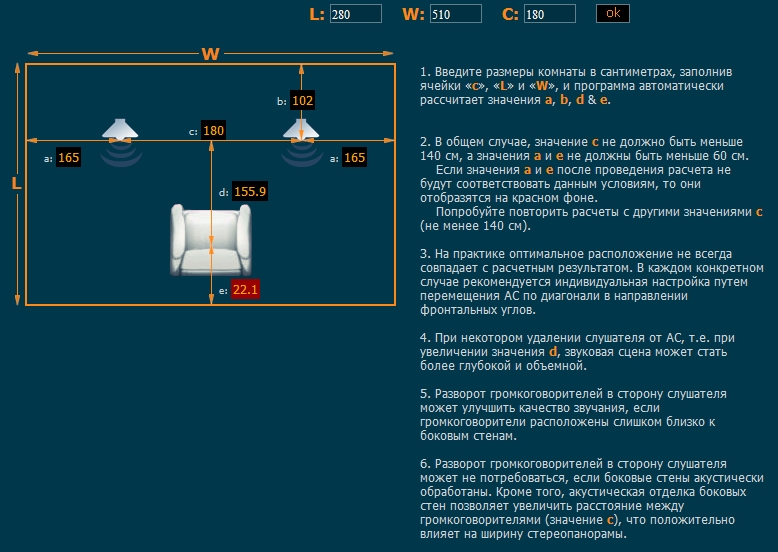 L: 280 W: 510 C: 180 ok

W

L

b: 102

c: 180

a: 165

a: 165

d: 155.9

e: 22.1

1. Введите размеры комнаты в сантиметрах, заполнив ячейки «c», «L» и «W», и программа автоматически рассчитает значения a, b, d & e.

2. В общем случае, значение c не должно быть меньше 140 см, а значения a и e не должны быть меньше 60 см.
Если значения a и e после проведения расчета не будут соответствовать данным условиям, то они отобразятся на красном фоне.
Попробуйте повторить расчеты с другими значениями c (не менее 140 см).

3. На практике оптимальное расположение не всегда совпадает с расчетным результатом. В каждом конкретном случае рекомендуется индивидуальная настройка путем перемещения АС по диагонали в направлении фронтальных углов.

4. При некотором удалении слушателя от АС, т.е. при увеличении значения d, звуковая сцена может стать более глубокой и объемной.

5. Разворот громкоговорителей в сторону слушателя может улучшить качество звучания, если громкоговорители расположены слишком близко к боковым стенам.

6. Разворот громкоговорителей в сторону слушателя может не потребоваться, если боковые стены акустически обработаны. Кроме того, акустическая отделка боковых стен позволяет увеличить расстояние между громкоговорителями (значение c), что положительно влияет на ширину стереопанорамы.