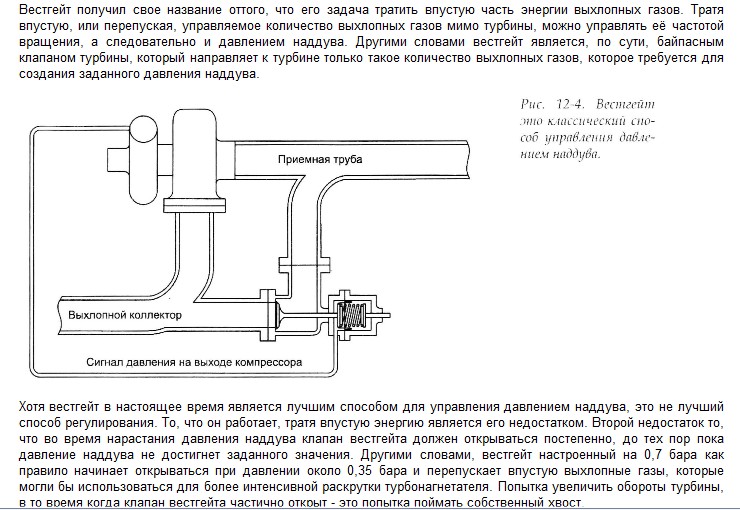 Вестгейт получил свое название оттого, что его задача тратить впустую часть энергии выхлопных газов. Тратя впустую, или перепуская, управляемое количество выхлопных газов мимо турбины, можно управлять её частотой вращения, а следовательно и давлением наддува. Другими словами вестгейт является, по сути, байпасным клапаном турбины, который направляет к турбине только такое количество выхлопных газов, которое требуется для создания заданного давления наддува.

Рис. 12-4. Вестгейт это классический способ управления давлением наддува.

Приемная труба

Выхлопной коллектор

Сигнал давления на выходе компрессора

Хотя вестгейт в настоящее время является лучшим способом для управления давлением наддува, это не лучший способ регулирования. То, что он работает, тратя впустую энергию является его недостатком. Второй недостаток то, что во время нарастания давления наддува клапан вестгейта должен открываться постепенно, до тех пор пока давление наддува не достигнет заданного значения. Другими словами, вестгейт настроенный на 0,7 бара как правило начинает открываться при давлении около 0,35 бара и перепускает впустую выхлопные газы, которые могли бы использоваться для более интенсивной раскрутки турбонагнетателя. Попытка увеличить обороты турбины, в то время когда клапан вестгейта частично открыт - это попытка поймать собственный хвост.