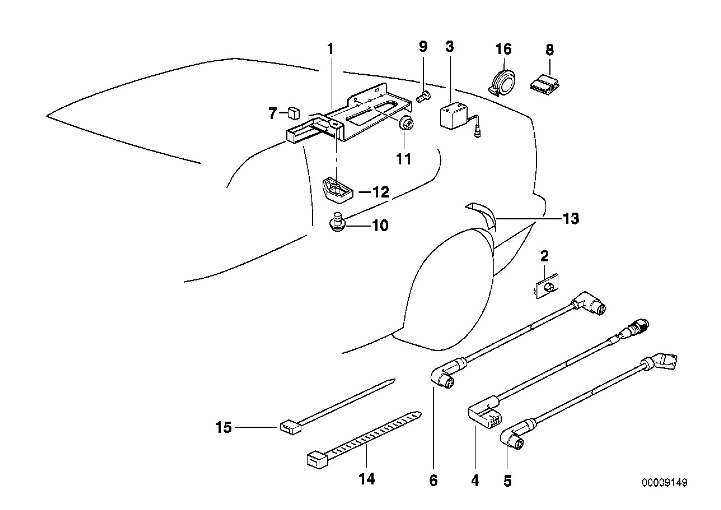 1
9
3
16
8
7
11
12
10
13
2
15
14
6
4
5
00009149