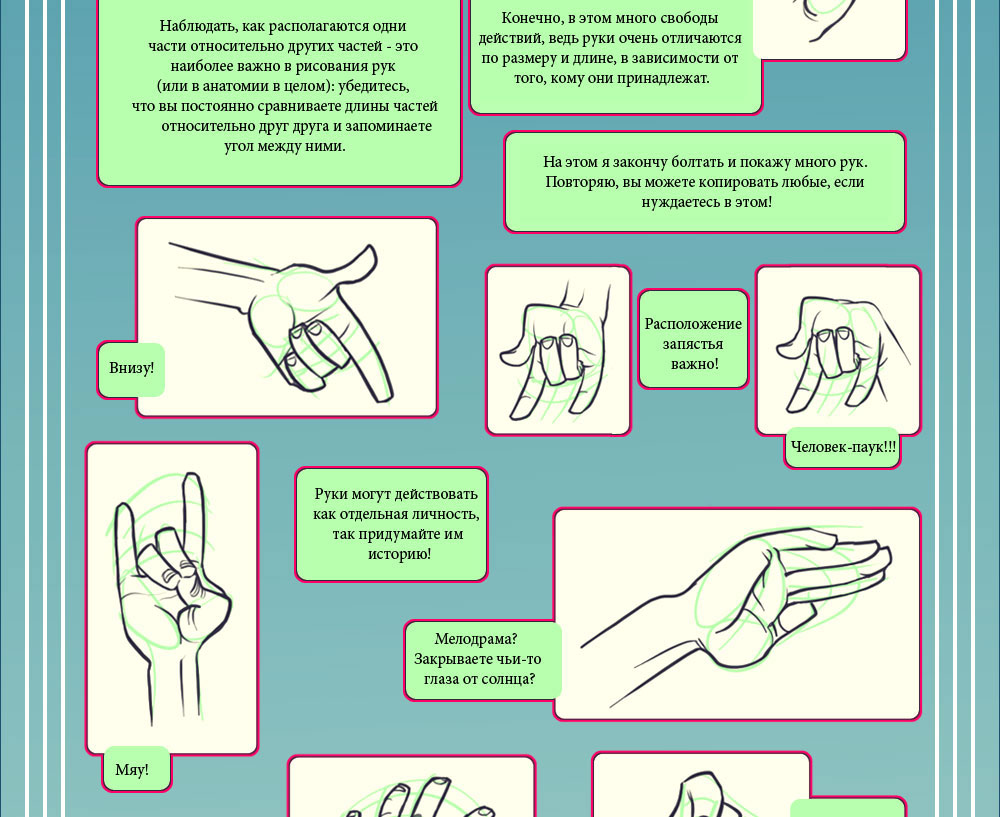 Наблюдать, как располагаются одни части относительно других частей - это наиболее важно в рисования рук (или в анатомии в целом): убедитесь, что вы постоянно сравниваете длины частей относительно друг друга и запоминаете угол между ними.

Конечно, в этом много свободы действий, ведь руки очень отличаются по размеру и длине, в зависимости от того, кому они принадлежат.

На этом я закончу болтать и покажу много рук. Повторяю, вы можете копировать любые, если нуждаетесь в этом!

Внизу!

Расположение запястья важно!

Человек-паук!!!

Руки могут действовать как отдельная личность, так придумайте им историю!

Мелодрама? Закрываете чьи-то глаза от солнца?

Мяу!