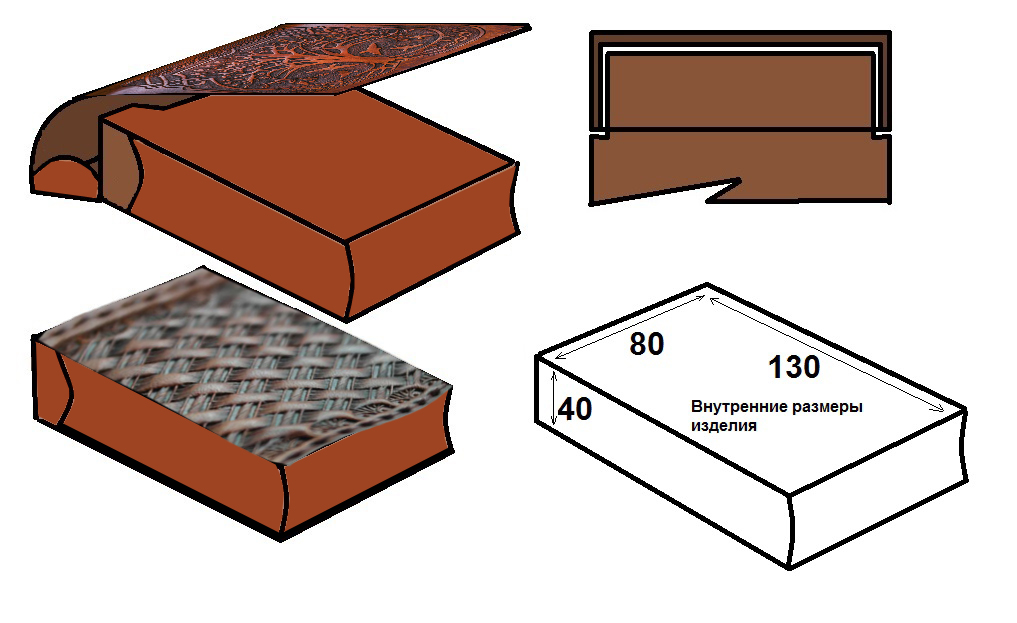 80

130

40

Внутренние размеры изделия