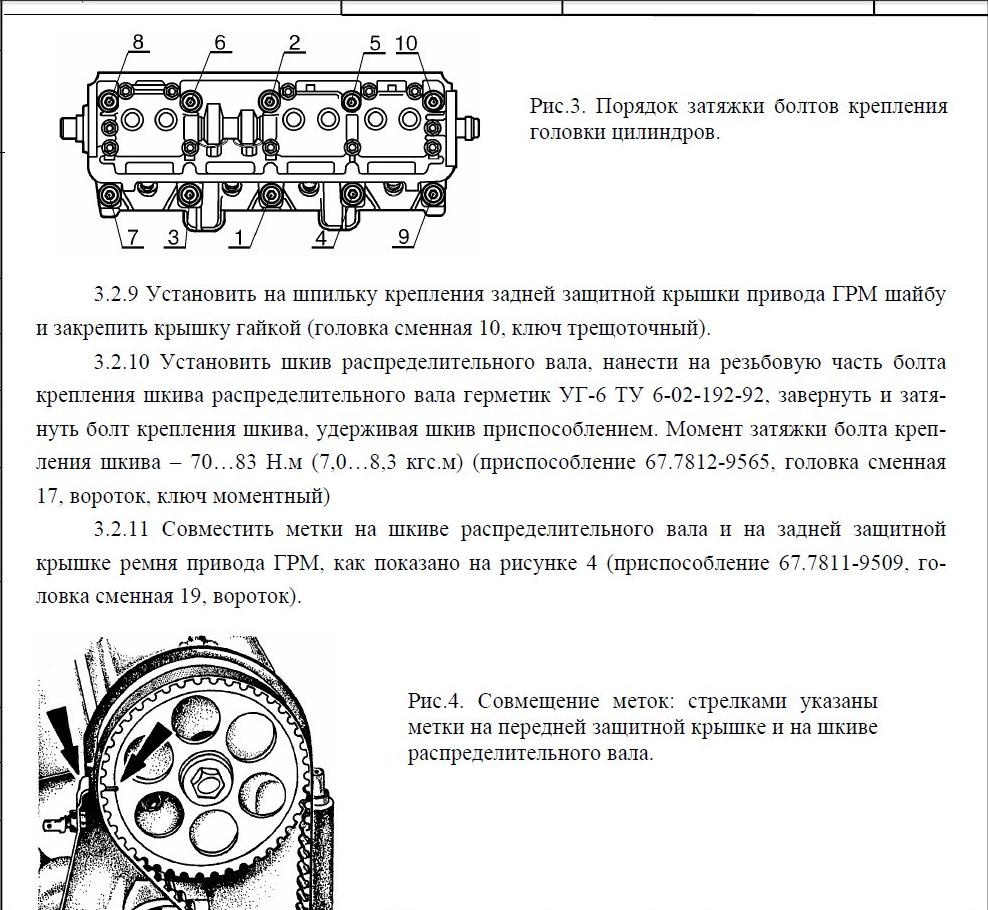 8 6 2 5 10

7 3 1 4 9

Рис.3. Порядок затяжки болтов крепления головки цилиндров.

3.2.9 Установить на шпильку крепления задней защитной крышки привода ГРМ шайбу и закрепить крышку гайкой (головка сменная 10, ключ трещоточный).

3.2.10 Установить шкив распределительного вала, нанести на резьбовую часть болта крепления шкива распределительного вала герметик УГ-6 ТУ 6-02-192-92, завернуть и затянуть болт крепления шкива, удерживая шкив приспособлением. Момент затяжки болта крепления шкива – 70…83 Н.м (7,0…8,3 кгс.м) (приспособление 67.7812-9565, головка сменная 17, вороток, ключ моментный)

3.2.11 Совместить метки на шкиве распределительного вала и на задней защитной крышке ремня привода ГРМ, как показано на рисунке 4 (приспособление 67.7811-9509, головка сменная 19, вороток).

Рис.4. Совмещение меток: стрелками указаны метки на передней защитной крышке и на шкиве распределительного вала.