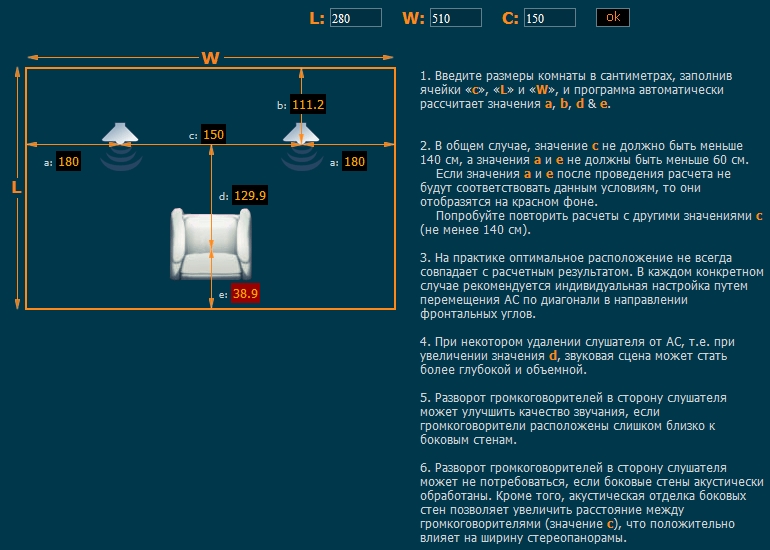 L: 280 W: 510 C: 150 ok

W

L

b: 111.2

c: 150

a: 180

a: 180

d: 129.9

e: 38.9

1. Введите размеры комнаты в сантиметрах, заполнив ячейки «c», «L» и «W», и программа автоматически рассчитает значения a, b, d & e.

2. В общем случае, значение c не должно быть меньше 140 см, а значения a и e не должны быть меньше 60 см.
Если значения a и e после проведения расчета не будут соответствовать данным условиям, то они отобразятся на красном фоне.
Попробуйте повторить расчеты с другими значениями c (не менее 140 см).

3. На практике оптимальное расположение не всегда совпадает с расчетным результатом. В каждом конкретном случае рекомендуется индивидуальная настройка путем перемещения АС по диагонали в направлении фронтальных углов.

4. При некотором удалении слушателя от АС, т.е. при увеличении значения d, звуковая сцена может стать более глубокой и объемной.

5. Разворот громкоговорителей в сторону слушателя может улучшить качество звучания, если громкоговорители расположены слишком близко к боковым стенам.

6. Разворот громкоговорителей в сторону слушателя может не потребоваться, если боковые стены акустически обработаны. Кроме того, акустическая отделка боковых стен позволяет увеличить расстояние между громкоговорителями (значение c), что положительно влияет на ширину стереопанорамы.