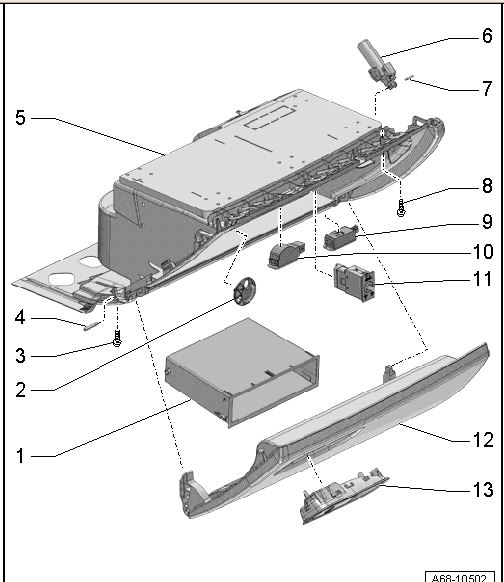 6
7
5
8
9
10
11
4
3
2
1
12
13
A68-10502