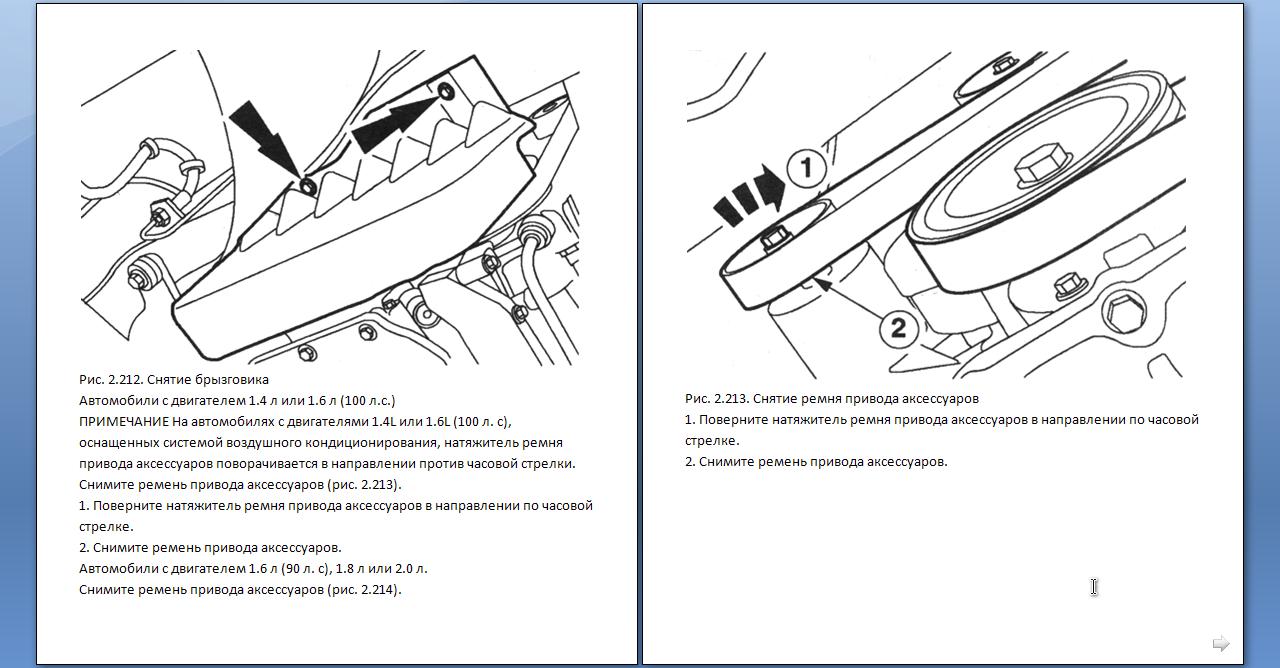 Рис. 2.212. Снятие брызговика
Автомобили с двигателем 1.4 л или 1.6 л (100 л.с.)
ПРИМЕЧАНИЕ На автомобилях с двигателями 1.4L или 1.6L (100 л. с), оснащенных системой воздушного кондиционирования, натяжитель ремня привода аксессуаров поворачивается в направлении против часовой стрелки.
Снимите ремень привода аксессуаров (рис. 2.213).
1. Поверните натяжитель ремня привода аксессуаров в направлении по часовой стрелке.
2. Снимите ремень привода аксессуаров.
Автомобили с двигателем 1.6 л (90 л. с), 1.8 л или 2.0 л.
Снимите ремень привода аксессуаров (рис. 2.214).

1

2

Рис. 2.213. Снятие ремня привода аксессуаров
1. Поверните натяжитель ремня привода аксессуаров в направлении по часовой стрелке.
2. Снимите ремень привода аксессуаров.