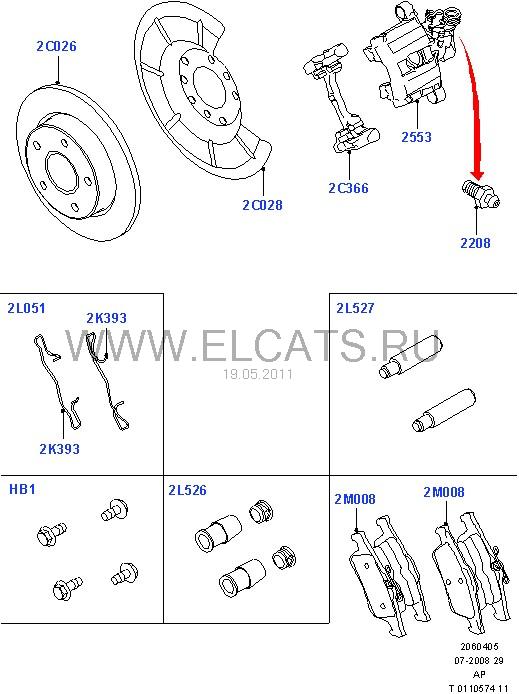 2C026

2C028

2C366

2553

2208

2L051

2K393

2K393

WWW.ELCATS.RU
19.05.2011

2L527

HB1

2L526

2M008

2M008

2060405
07-2008 29
AP
T 011057411