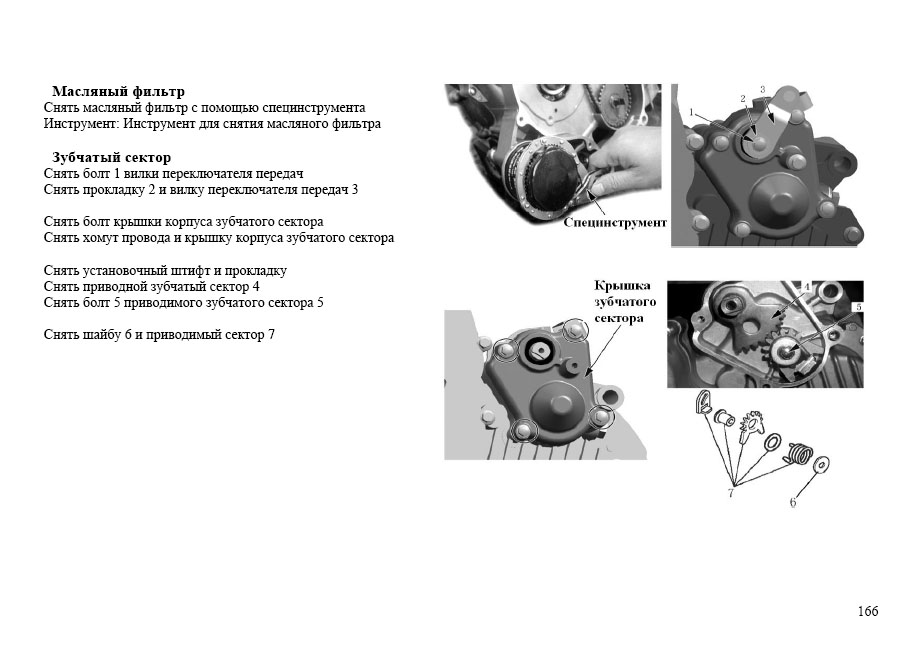 Масляный фильтр
Снять масляный фильтр с помощью специнструмента
Инструмент: Инструмент для снятия масляного фильтра

Зубчатый сектор
Снять болт 1 вилки переключателя передач
Снять прокладку 2 и вилку переключателя передач 3

Снять болт крышки корпуса зубчатого сектора
Снять хомут провода и крышку корпуса зубчатого сектора

Снять установочный штифт и прокладку
Снять приводной зубчатый сектор 4
Снять болт 5 приводимого зубчатого сектора 5

Снять шайбу 6 и приводимый сектор 7

Специнструмент

1
2
3

Крышка зубчатого сектора

4
5

7
6

166