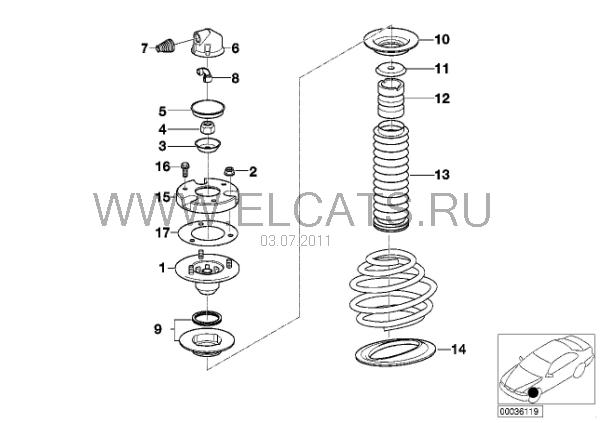 7
6
8
5
4
3
16
2
15
17
1
9
10
11
12
13
14
WWW.ELCATS.RU
03.07.2011
00036119