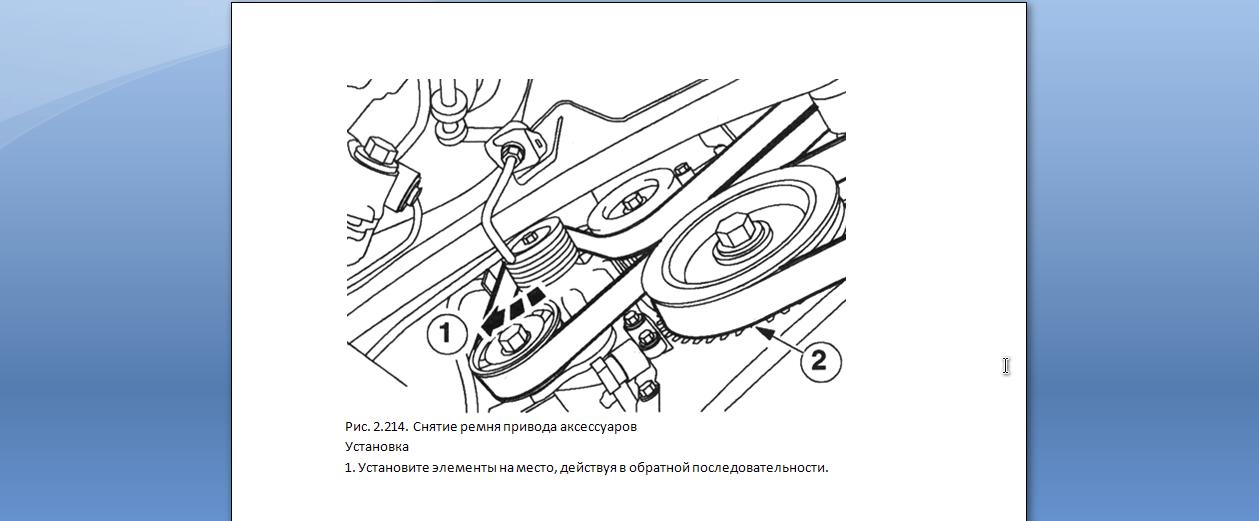 1

2

Рис. 2.214. Снятие ремня привода аксессуаров
Установка
1. Установите элементы на место, действуя в обратной последовательности.