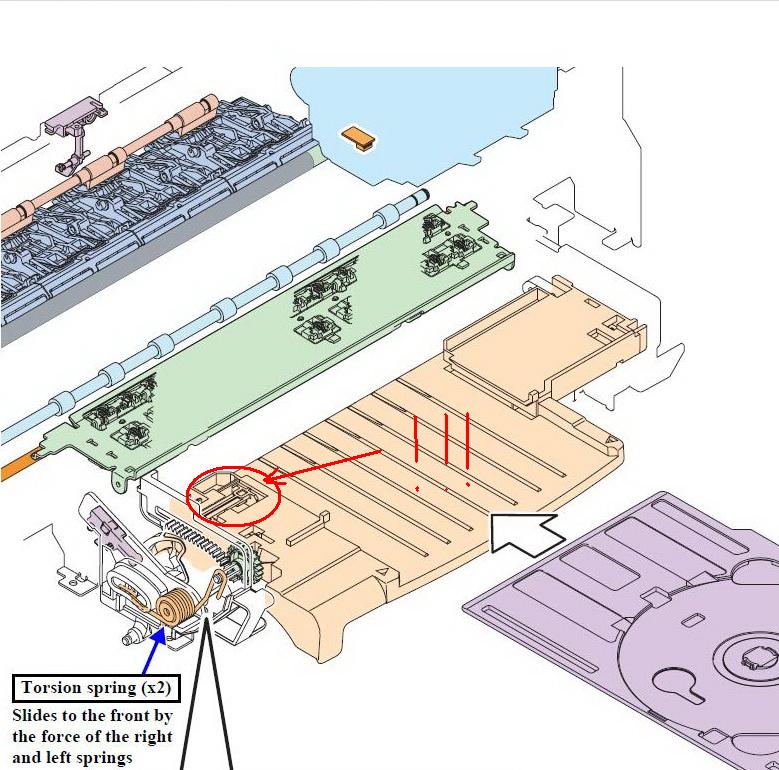 Torsion spring (x2)
Slides to the front by the force of the right and left springs