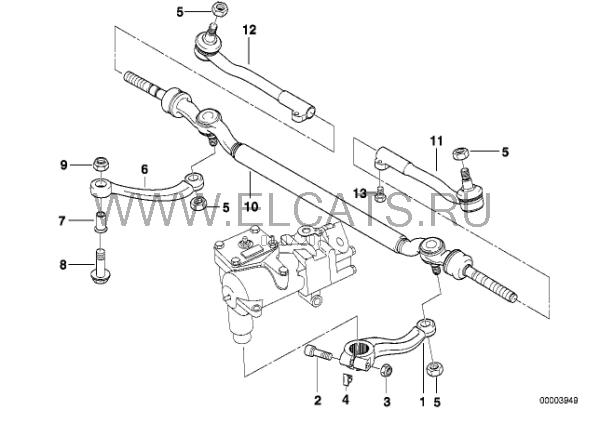 5
12
11
5
9
6
13
5
10
WWW.ELCATS.RU
7
8
2
4
3
1
5
00003949