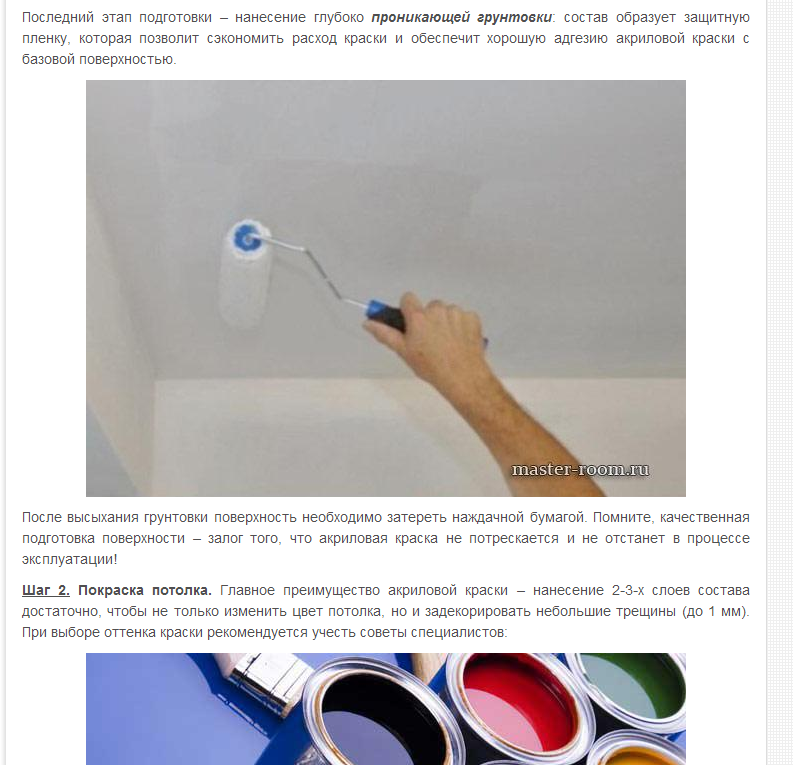 Последний этап подготовки – нанесение глубоко проникающей грунтовки: состав образует защитную пленку, которая позволит сэкономить расход краски и обеспечит хорошую адгезию акриловой краски с базовой поверхностью.

master-room.ru

После высыхания грунтовки поверхность необходимо затереть наждачной бумагой. Помните, качественная подготовка поверхности – залог того, что акриловая краска не потрескается и не отстанет в процессе эксплуатации!

Шаг 2. Покраска потолка. Главное преимущество акриловой краски – нанесение 2-3-х слоев состава достаточно, чтобы не только изменить цвет потолка, но и задекорировать небольшие трещины (до 1 мм). При выборе оттенка краски рекомендуется учесть советы специалистов: