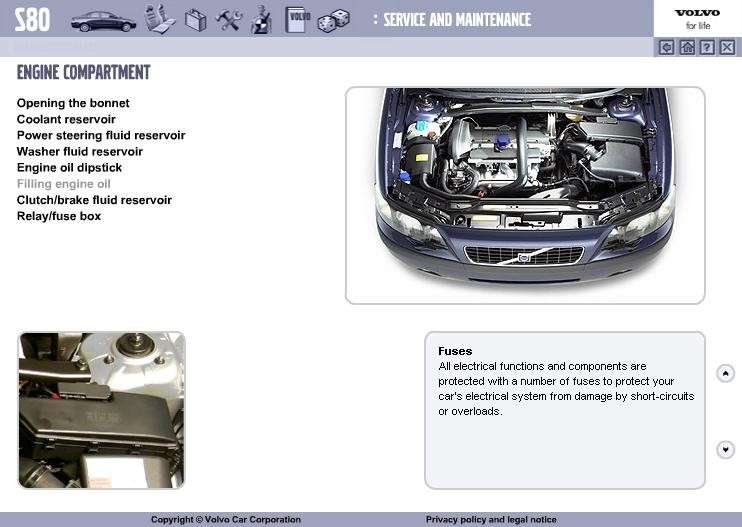 S80

VOLVO

: SERVICE AND MAINTENANCE

VOLVO
for life

ENGINE COMPARTMENT

Opening the bonnet
Coolant reservoir
Power steering fluid reservoir
Washer fluid reservoir
Engine oil dipstick
Filling engine oil
Clutch/brake fluid reservoir
Relay/fuse box

Fuses
All electrical functions and components are protected with a number of fuses to protect your car's electrical system from damage by short-circuits or overloads.

Copyright © Volvo Car Corporation

Privacy policy and legal notice