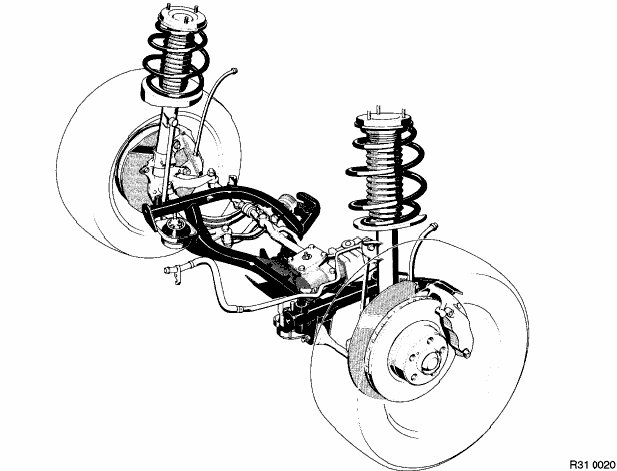 R31 0020